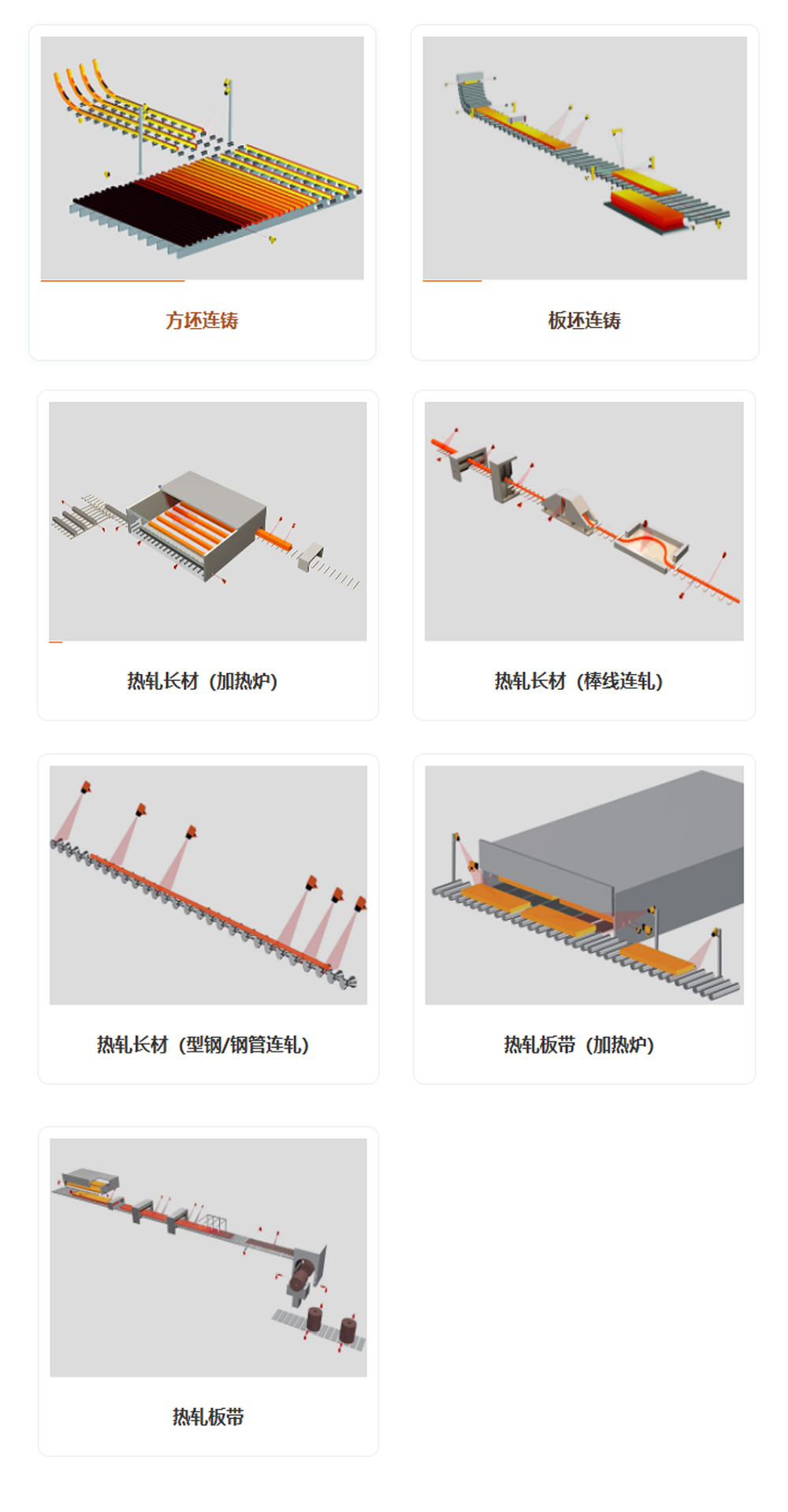 方坯连铸

板坯连铸

热轧长材（加热炉）

热轧长材（棒线连轧）

热轧长材（型钢/钢管连轧）

热轧板带（加热炉）

热轧板带